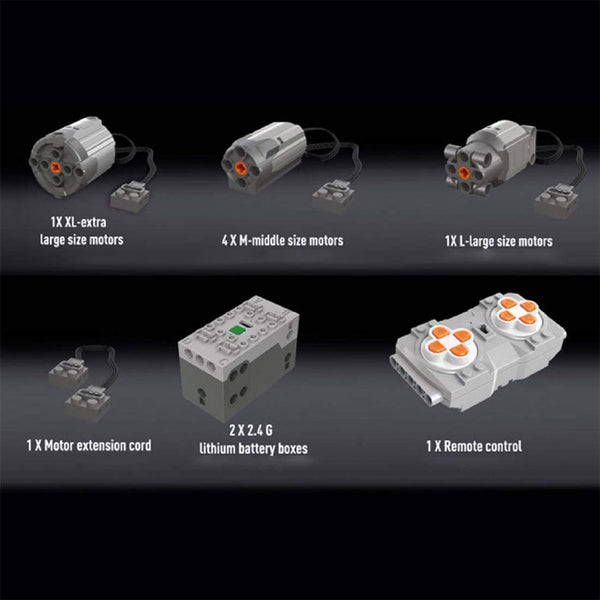 1X XL-extra
large size motors

4 X M-middle size motors

1X L-large size motors

1 X Motor extension cord

2 X 2.4 G
lithium battery boxes

1 X Remote control