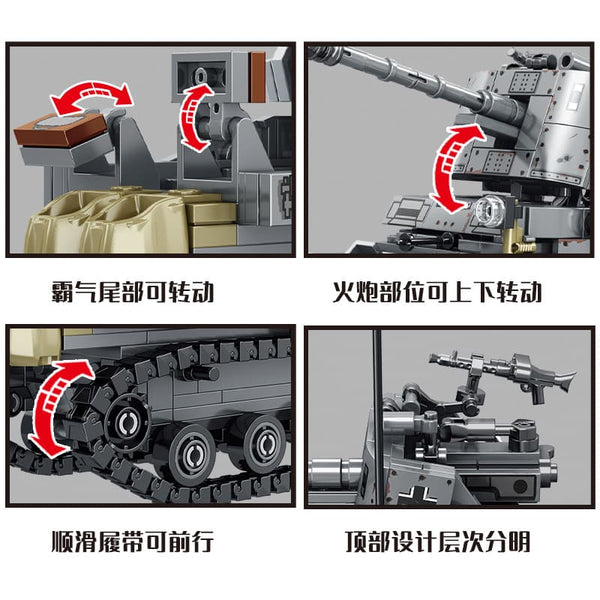 霸气尾部可转动

火炮部位可上下转动

顺滑履带可前行

顶部设计层次分明